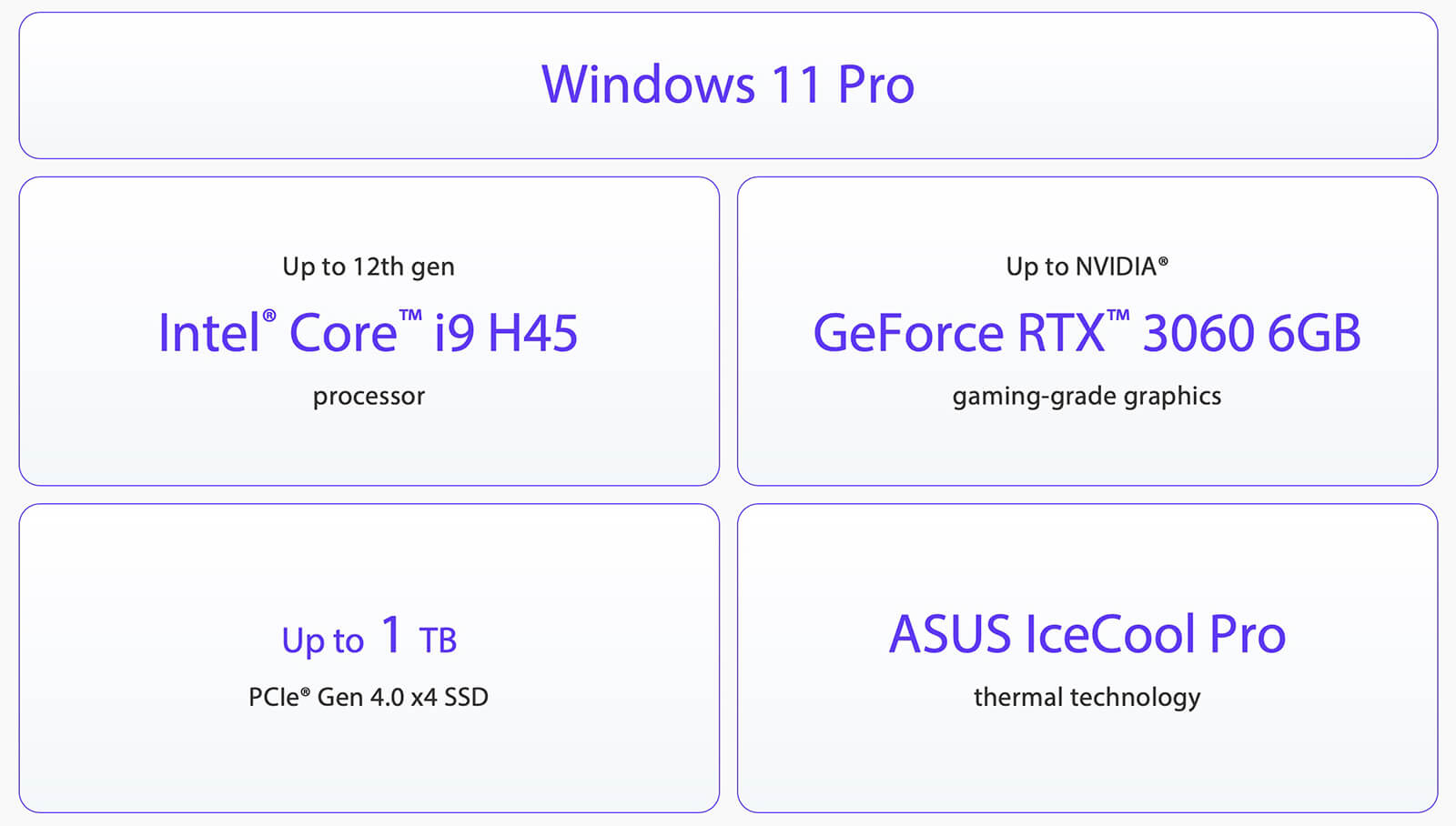 Windows 11 Pro

Up to 12th gen
Intel® Core™ i9 H45
processor

Up to NVIDIA®
GeForce RTX™ 3060 6GB
gaming-grade graphics

Up to 1 TB
PCIe® Gen 4.0 x4 SSD

ASUS IceCool Pro
thermal technology