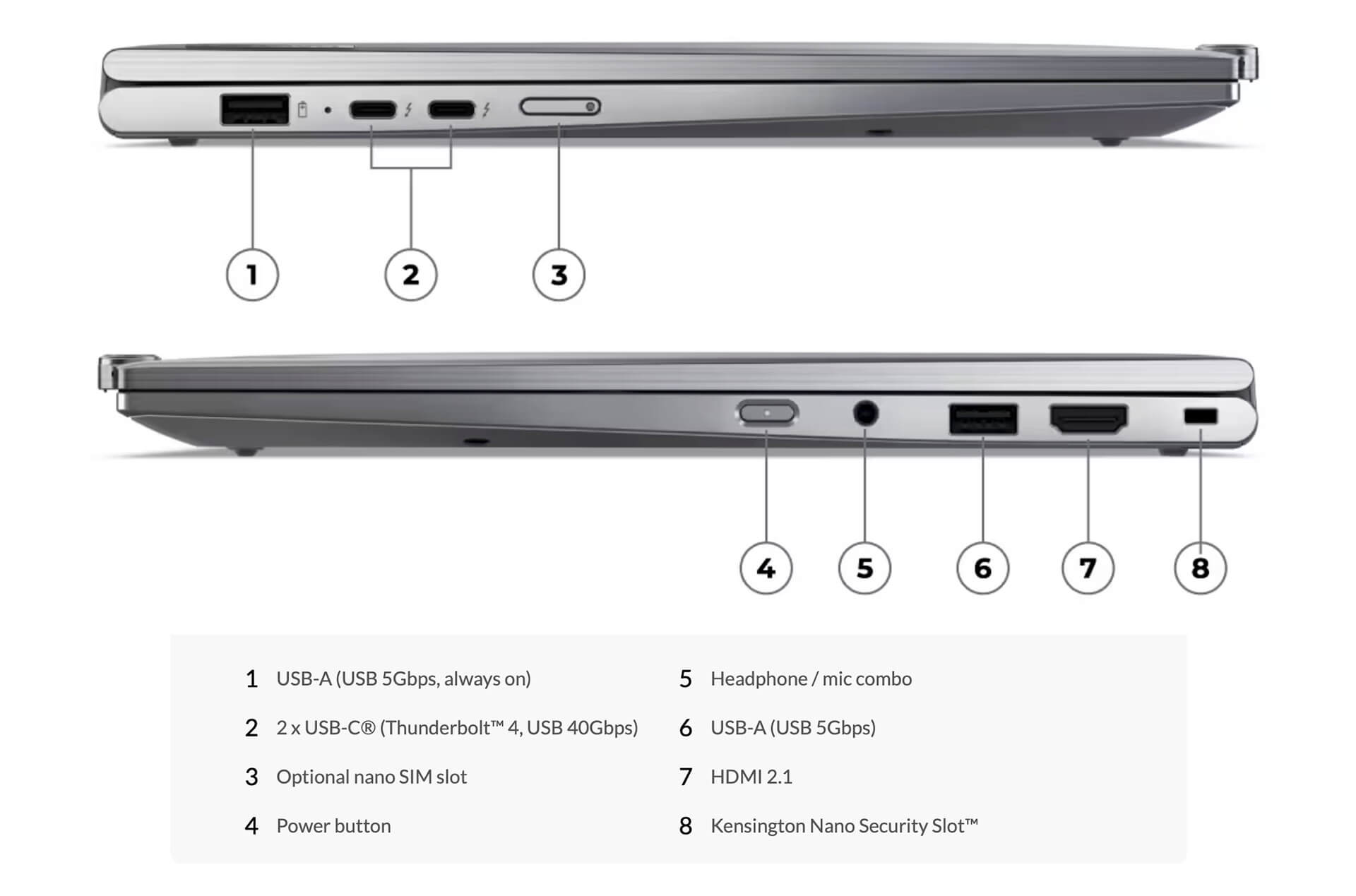 1

2

3

4

5

6

7

8

1 USB-A (USB 5Gbps, always on)

2 2 x USB-C® (Thunderbolt™ 4, USB 40Gbps)

3 Optional nano SIM slot

4 Power button

5 Headphone / mic combo

6 USB-A (USB 5Gbps)

7 HDMI 2.1

8 Kensington Nano Security Slot™