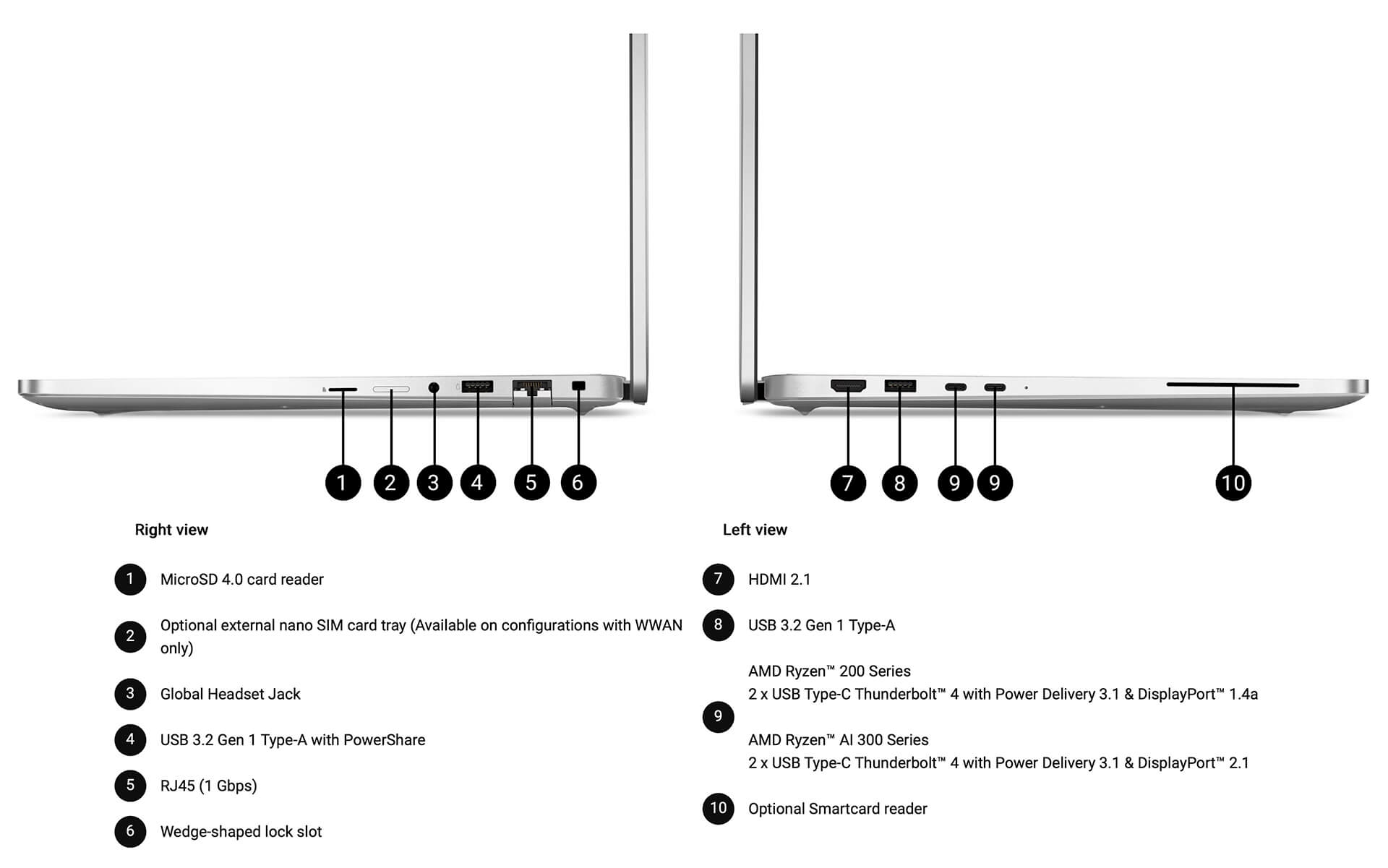 1 2 3 4 5 6

7 8 9 9 10

Right view

1 MicroSD 4.0 card reader

2 Optional external nano SIM card tray (Available on configurations with WWAN only)

3 Global Headset Jack

4 USB 3.2 Gen 1 Type-A with PowerShare

5 RJ45 (1 Gbps)

6 Wedge-shaped lock slot

Left view

7 HDMI 2.1

8 USB 3.2 Gen 1 Type-A

9 AMD Ryzen™ 200 Series
2 x USB Type-C Thunderbolt™ 4 with Power Delivery 3.1 & DisplayPort™ 1.4a

AMD Ryzen™ AI 300 Series
2 x USB Type-C Thunderbolt™ 4 with Power Delivery 3.1 & DisplayPort™ 2.1

10 Optional Smartcard reader